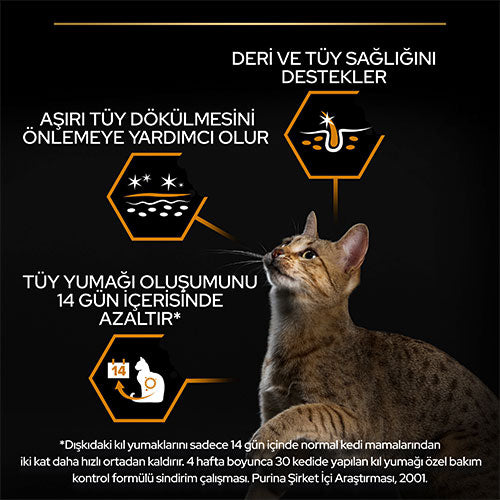 DERİ VE TÜY SAĞLIĞINI DESTEKLER

AŞIRI TÜY DÖKÜLMESİNİ ÖNLEMEYE YARDIMCI OLUR

TÜY YUMAĞI OLUŞUMUNU 14 GÜN İÇERİSİNDE AZALTIR*

14

*Dışkıdaki kıl yumaklarını sadece 14 gün içinde normal kedi mamalarından iki kat daha hızlı ortadan kaldırır. 4 hafta boyunca 30 kedide yapılan kıl yumağı özel bakım kontrol formülü sindirim çalışması. Purina Şirket İçi Araştırması, 2001.